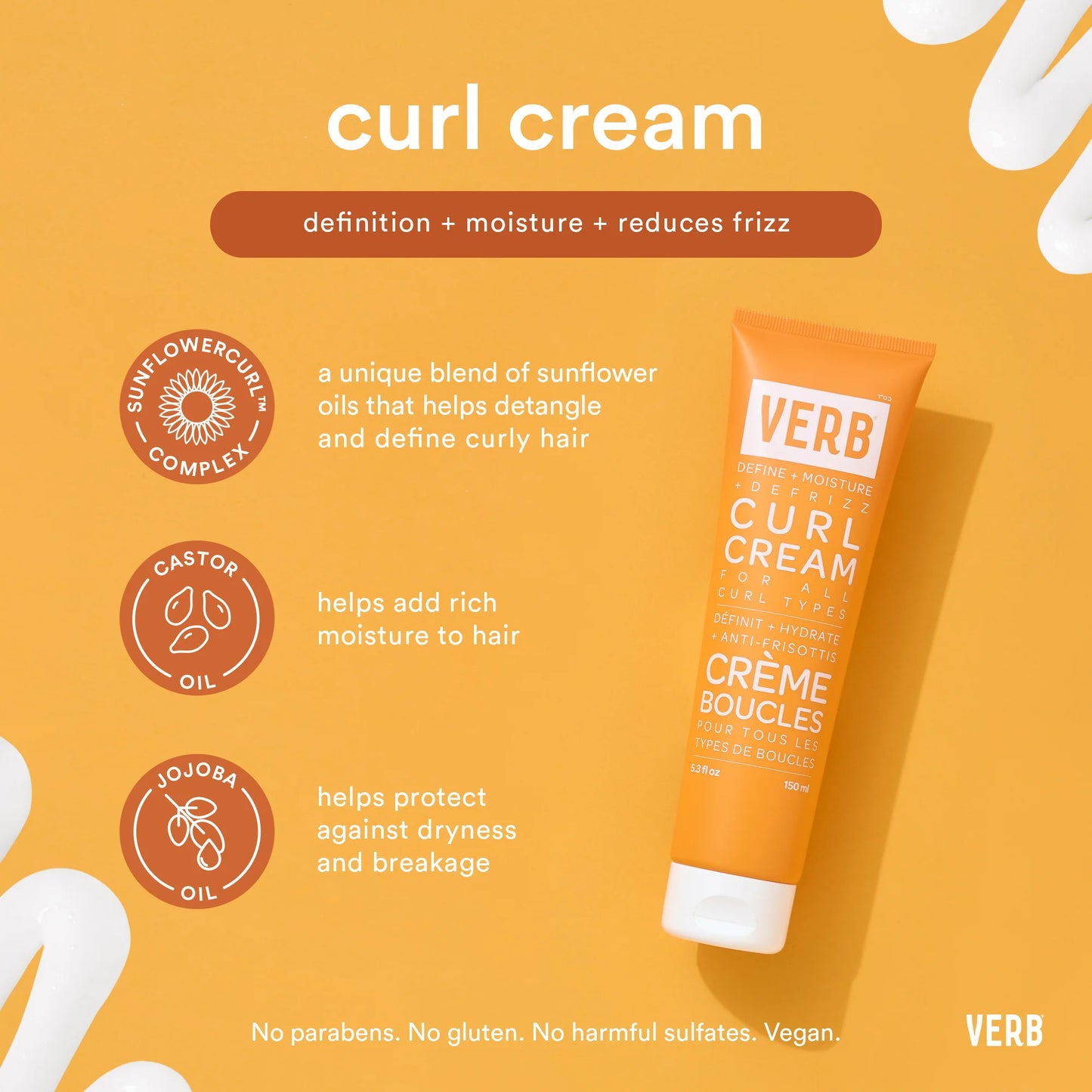 curl cream

definition + moisture + reduces frizz

SUNFLOWERCURL™ COMPLEX

a unique blend of sunflower oils that helps detangle and define curly hair

CASTOR OIL

helps add rich moisture to hair

JOJOBA OIL

helps protect against dryness and breakage

VERB
DEFINE + MOISTURE + DEFRIZZ
CURL CREAM
FOR ALL CURL TYPES
DÉFINIT + HYDRATE + ANTI-FRISOTTIS
CRÈME BOUCLES
POUR TOUS LES TYPES DE BOUCLES
5.3 fl oz
150 ml

No parabens. No gluten. No harmful sulfates. Vegan.

VERB